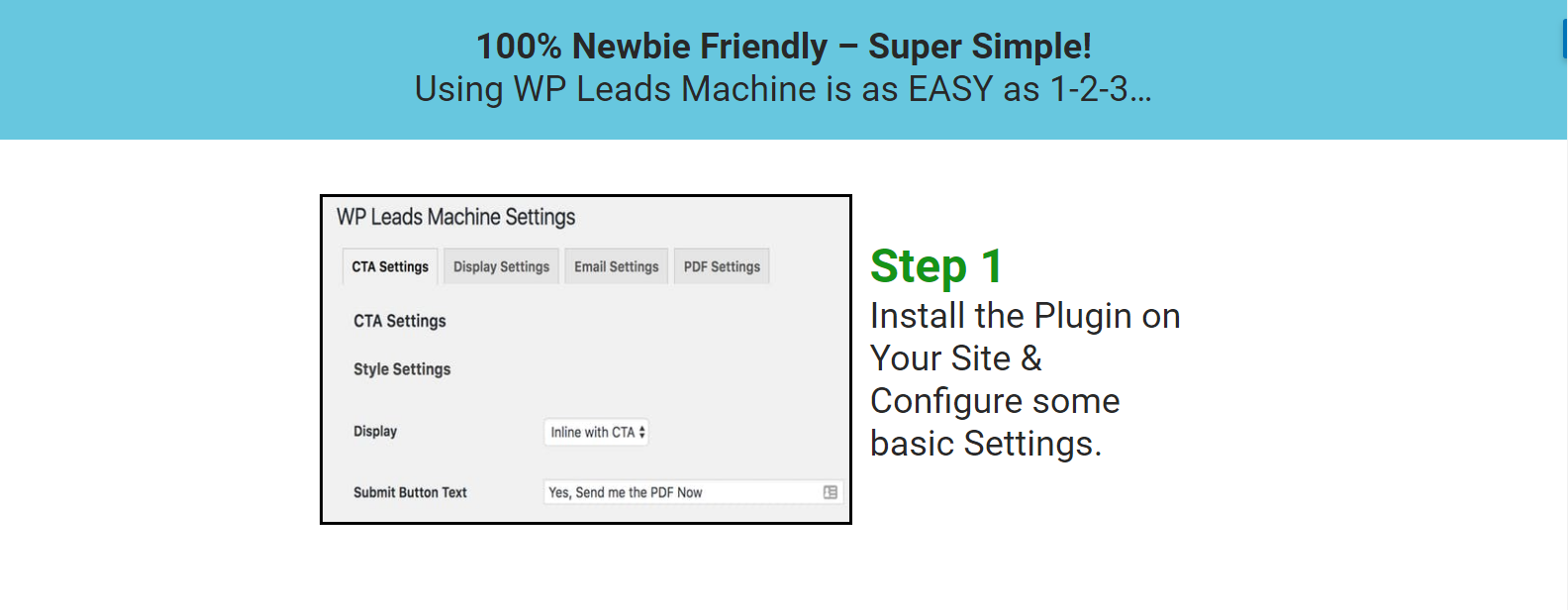 100% Newbie Friendly – Super Simple!
Using WP Leads Machine is as EASY as 1-2-3...

WP Leads Machine Settings

CTA Settings
Display Settings
Email Settings
PDF Settings

CTA Settings

Style Settings

Display
Inline with CTA

Submit Button Text
Yes, Send me the PDF Now

Step 1
Install the Plugin on Your Site & Configure some basic Settings.